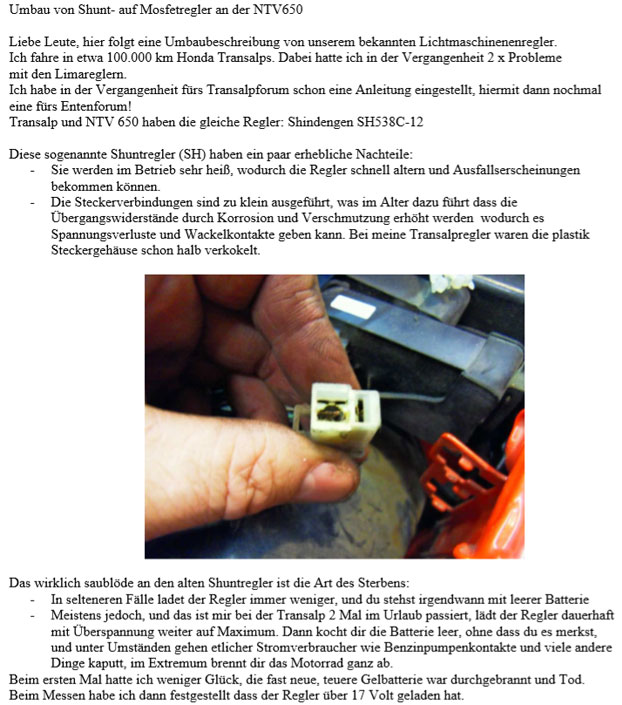 Umbau von Shunt- auf Mosfetregler an der NTV650

Liebe Leute, hier folgt eine Umbaubeschreibung von unserem bekannten Lichtmaschinenenregler.
Ich fahre in etwa 100.000 km Honda Transalps. Dabei hatte ich in der Vergangenheit 2 x Probleme mit den Limareglern.
Ich habe in der Vergangenheit fürs Transalpforum schon eine Anleitung eingestellt, hiermit dann nochmal eine fürs Entenforum!
Transalp und NTV 650 haben die gleiche Regler: Shindengen SH538C-12

Diese sogenannte Shuntregler (SH) haben ein paar erhebliche Nachteile:
- Sie werden im Betrieb sehr heiß, wodurch die Regler schnell altern und Ausfallserscheinungen bekommen können.
- Die Steckerverbindungen sind zu klein ausgeführt, was im Alter dazu führt dass die Übergangswiderstände durch Korrosion und Verschmutzung erhöht werden wodurch es Spannungsverluste und Wackelkontakte geben kann. Bei meine Transalpregler waren die plastik Steckergehäuse schon halb verkokelt.

Das wirklich saublöde an den alten Shuntregler ist die Art des Sterbens:
- In selteneren Fälle ladet der Regler immer weniger, und du stehst irgendwann mit leerer Batterie
- Meistens jedoch, und das ist mir bei der Transalp 2 Mal im Urlaub passiert, lädt der Regler dauerhaft mit Überspannung weiter auf Maximum. Dann kocht dir die Batterie leer, ohne dass du es merkst, und unter Umständen gehen etlicher Stromverbraucher wie Benzinpumpenkontakte und viele andere Dinge kaputt, im Extremum brennt dir das Motorrad ganz ab.
Beim ersten Mal hatte ich weniger Glück, die fast neue, teuere Gelbatterie war durchgebrannt und Tod.
Beim Messen habe ich dann festgestellt dass der Regler über 17 Volt geladen hat.